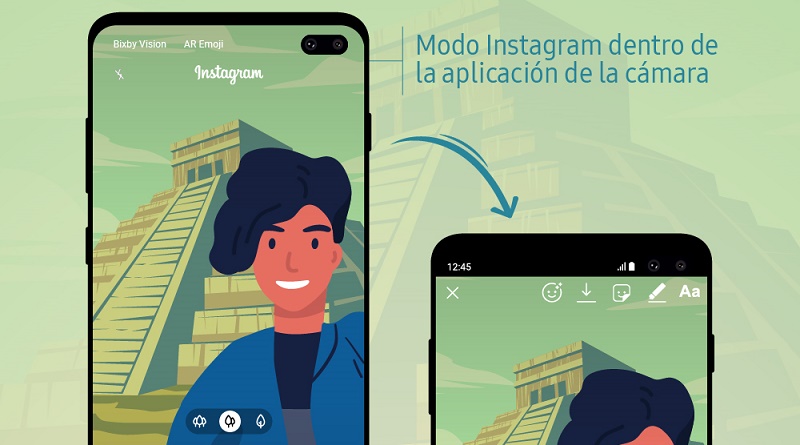 Bixby Vision AR Emoji

Instagram

Modo Instagram dentro de la aplicación de la cámara

12:45

Aa